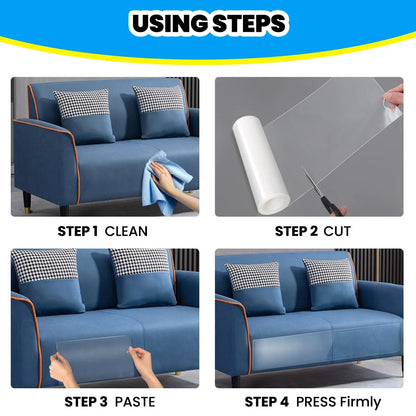 USING STEPS

STEP 1 CLEAN

STEP 2 CUT

STEP 3 PASTE

STEP 4 PRESS Firmly